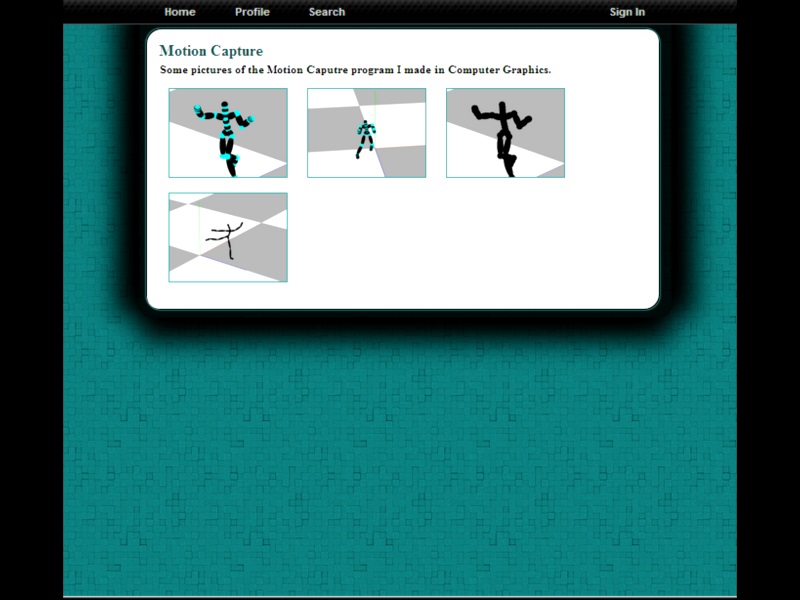 Home Profile Search Sign In

Motion Capture

Some pictures of the Motion Caputre program I made in Computer Graphics.